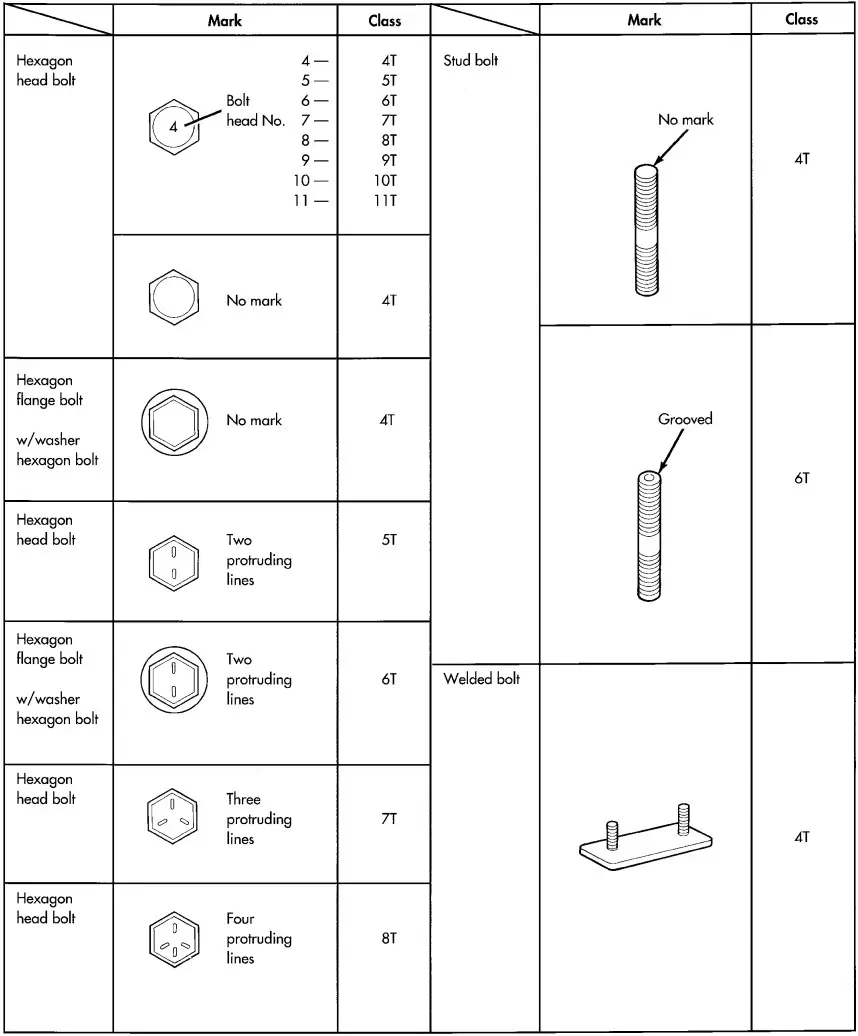 |  | Mark | Class |
|---|---|---|
| Hexagon head bolt | 4 Bolt head No. 4 — 5 — 6 — 7 — 8 — 9 — 10 — 11 — | 4T 5T 6T 7T 8T 9T 10T 11T |
|  | No mark | 4T |
| Hexagon flange bolt w/washer hexagon bolt | No mark | 4T |
| Hexagon head bolt | Two protruding lines | 5T |
| Hexagon flange bolt w/washer hexagon bolt | Two protruding lines | 6T |
| Hexagon head bolt | Three protruding lines | 7T |
| Hexagon head bolt | Four protruding lines | 8T |

|  | Mark | Class |
|---|---|---|
| Stud bolt | No mark | 4T |
|  | Grooved | 6T |
| Welded bolt |  | 4T |