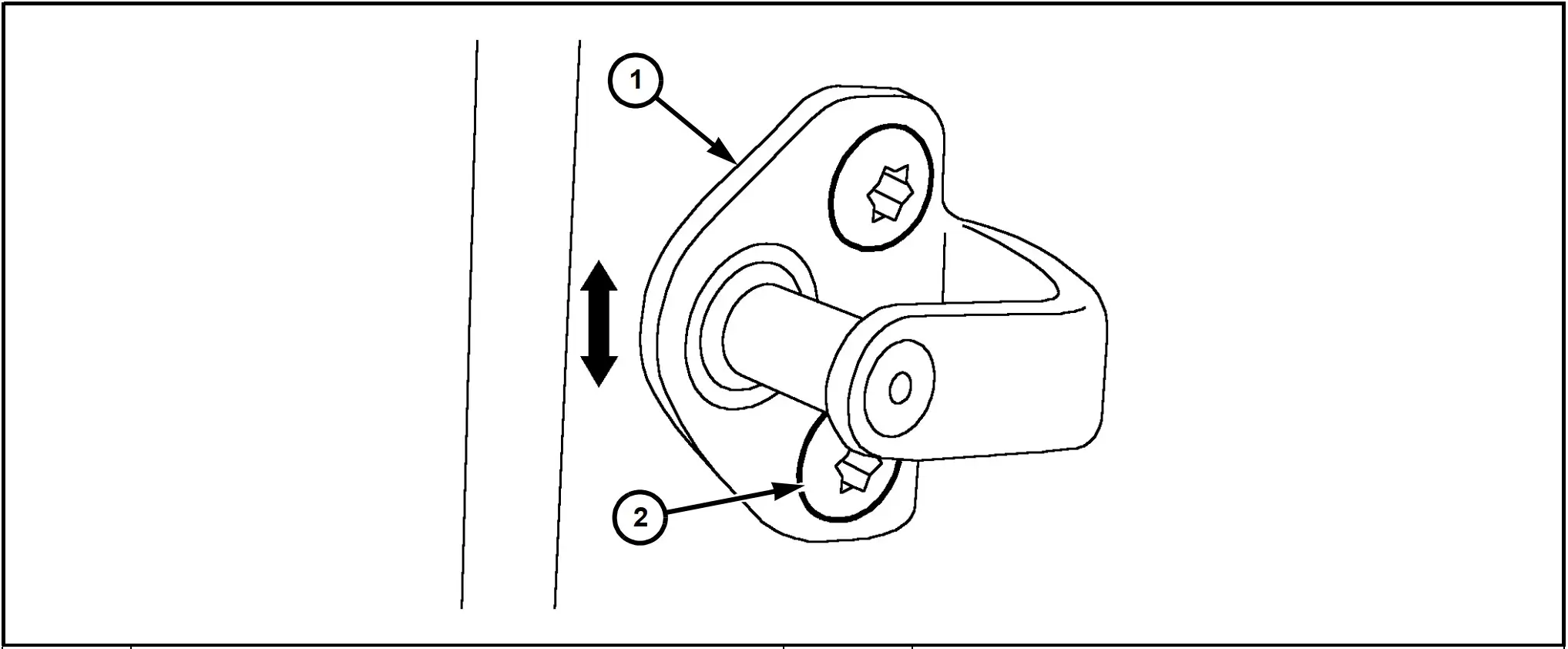 1

2