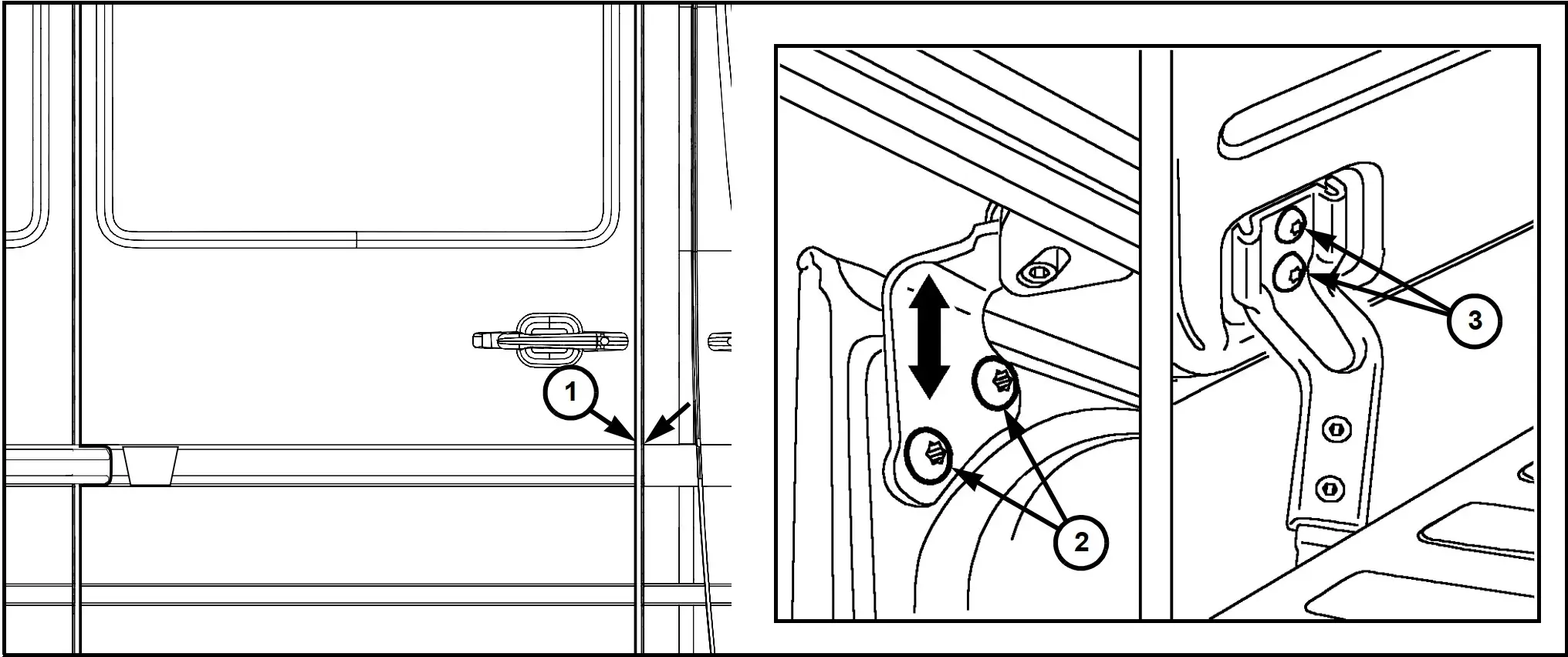 1
2
3