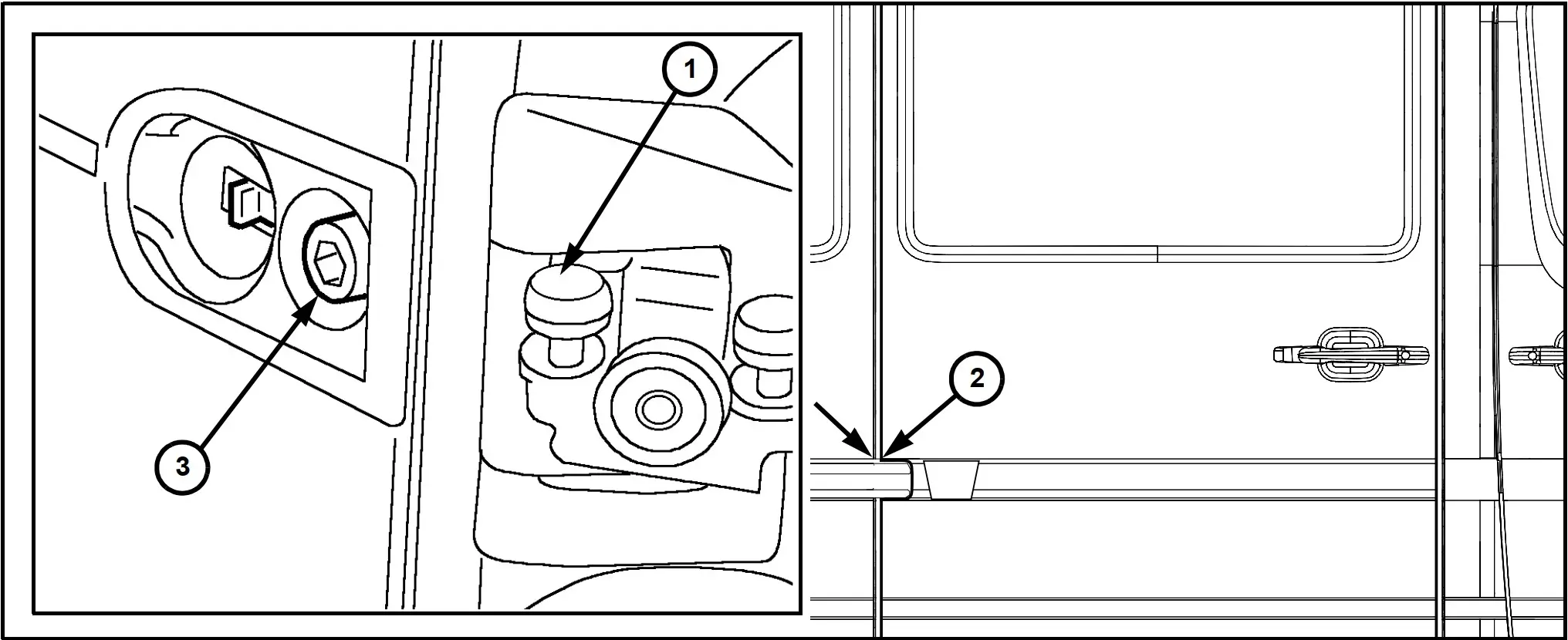 1
3
2