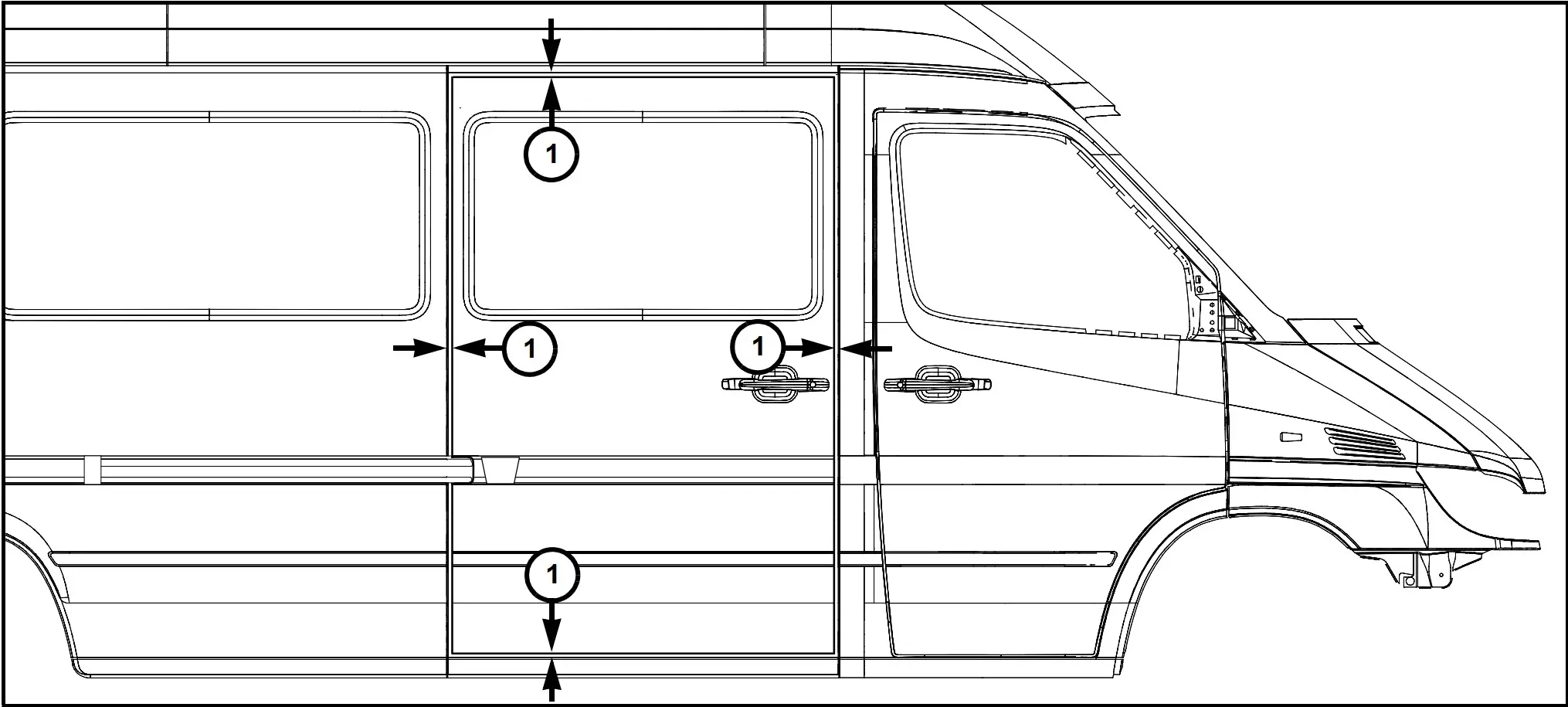 1
1
1
1