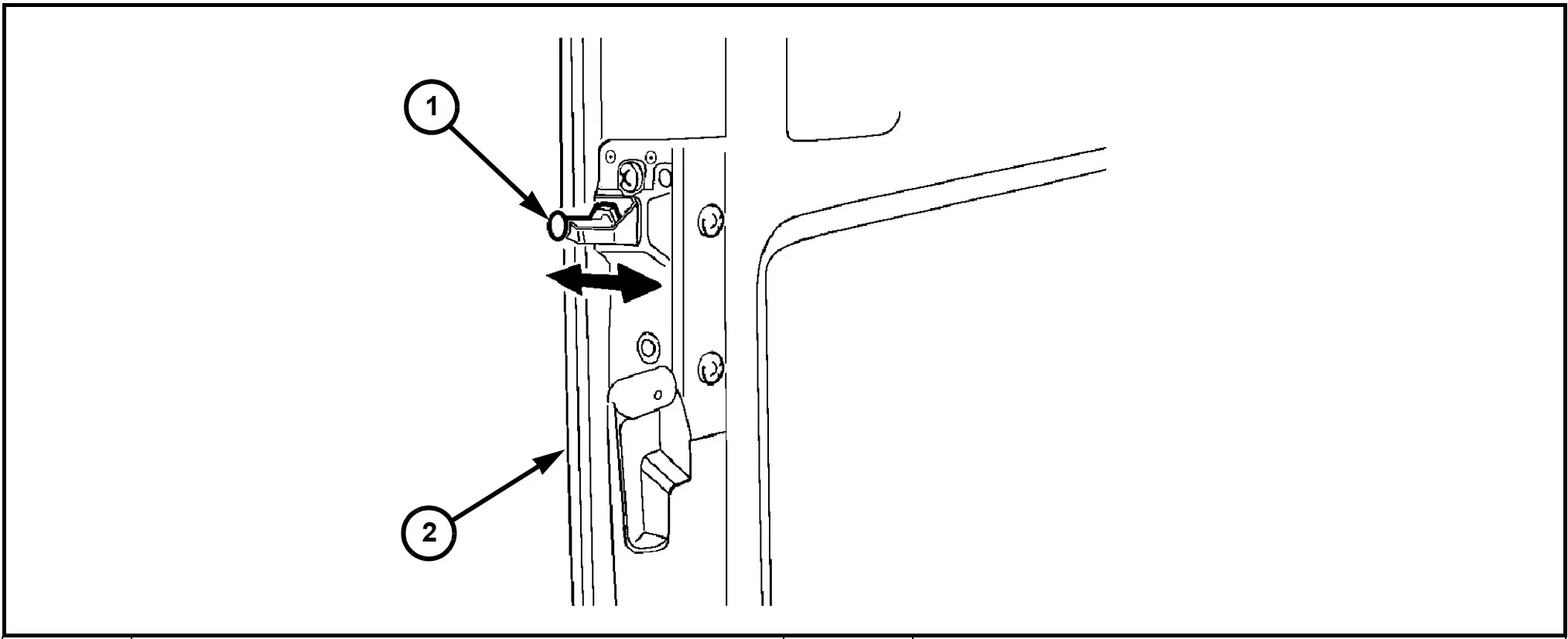 1

2