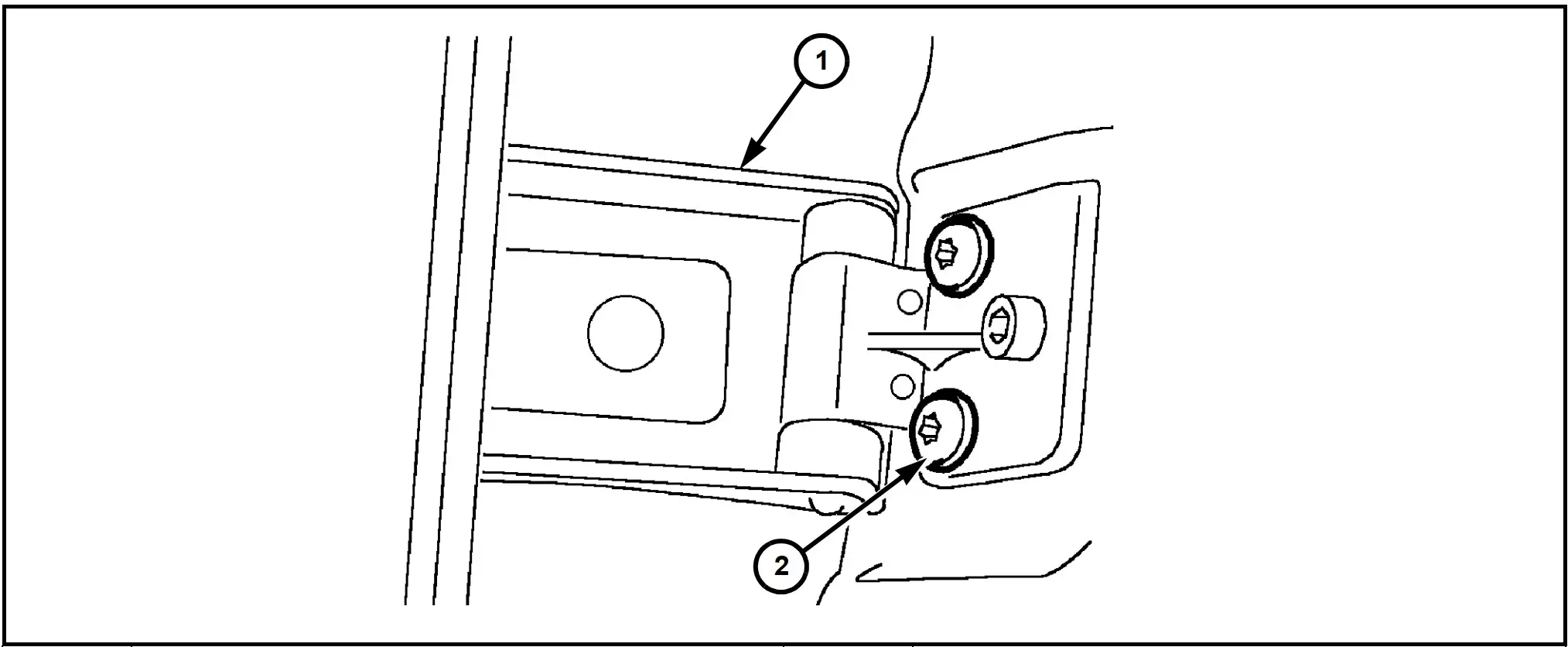 1

2